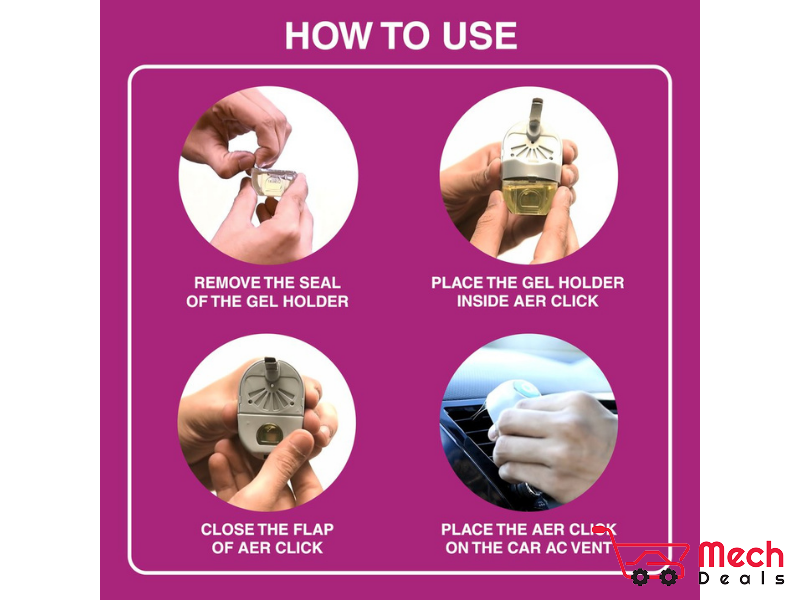 HOW TO USE

REMOVE THE SEAL OF THE GEL HOLDER

PLACE THE GEL HOLDER INSIDE AER CLICK

CLOSE THE FLAP OF AER CLICK

PLACE THE AER CLICK ON THE CAR AC VENT

Mech Deals